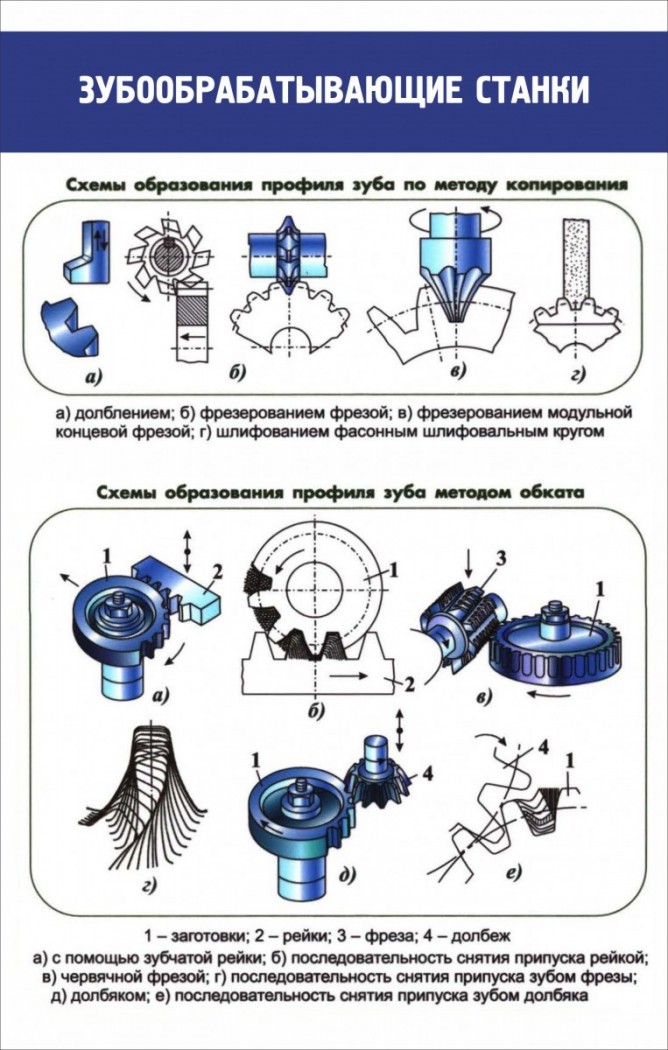 ЗУБООБРАБАТЫВАЮЩИЕ СТАНКИ

Схемы образования профиля зуба по методу копирования

а)

б)

в)

г)

а) долблением; б) фрезерованием фрезой; в) фрезерованием модульной концевой фрезой; г) шлифованием фасонным шлифовальным кругом

Схемы образования профиля зуба методом обката

1

2

а)

1

2

б)

3

1

в)

г)

1

4

д)

4

1

е)

1 – заготовки; 2 – рейки; 3 – фреза; 4 – долбеж
а) с помощью зубчатой рейки; б) последовательность снятия припуска рейкой; в) червячной фрезой; г) последовательность снятия припуска зубом фрезы; д) долбяком; е) последовательность снятия припуска зубом долбяка